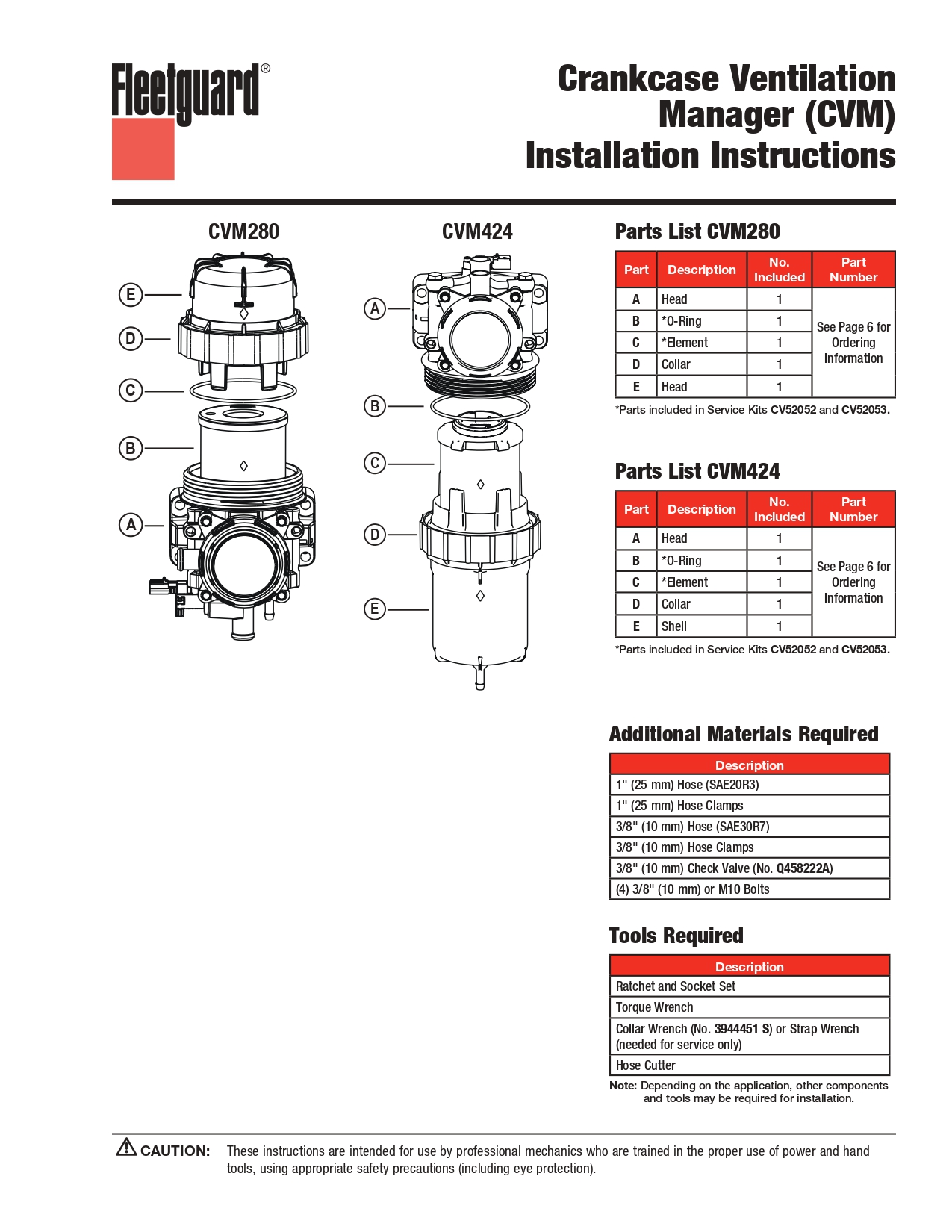 Fleetguard®

Crankcase Ventilation Manager (CVM) Installation Instructions

CVM280

E
D
C
B
A

CVM424

A
B
C
D
E

Parts List CVM280

| Part | Description | No. Included | Part Number |
|---|---|---|---|
| A | Head | 1 | See Page 6 for Ordering Information |
| B | *O-Ring | 1 | |
| C | *Element | 1 | |
| D | Collar | 1 | |
| E | Head | 1 | |

*Parts included in Service Kits CV52052 and CV52053.

Parts List CVM424

| Part | Description | No. Included | Part Number |
|---|---|---|---|
| A | Head | 1 | See Page 6 for Ordering Information |
| B | *O-Ring | 1 | |
| C | *Element | 1 | |
| D | Collar | 1 | |
| E | Shell | 1 | |

*Parts included in Service Kits CV52052 and CV52053.

Additional Materials Required

| Description |
|---|
| 1" (25 mm) Hose (SAE20R3) |
| 1" (25 mm) Hose Clamps |
| 3/8" (10 mm) Hose (SAE30R7) |
| 3/8" (10 mm) Hose Clamps |
| 3/8" (10 mm) Check Valve (No. Q458222A) |
| (4) 3/8" (10 mm) or M10 Bolts |

Tools Required

| Description |
|---|
| Ratchet and Socket Set |
| Torque Wrench |
| Collar Wrench (No. 3944451 S) or Strap Wrench (needed for service only) |
| Hose Cutter |

Note: Depending on the application, other components and tools may be required for installation.

CAUTION: These instructions are intended for use by professional mechanics who are trained in the proper use of power and hand tools, using appropriate safety precautions (including eye protection).